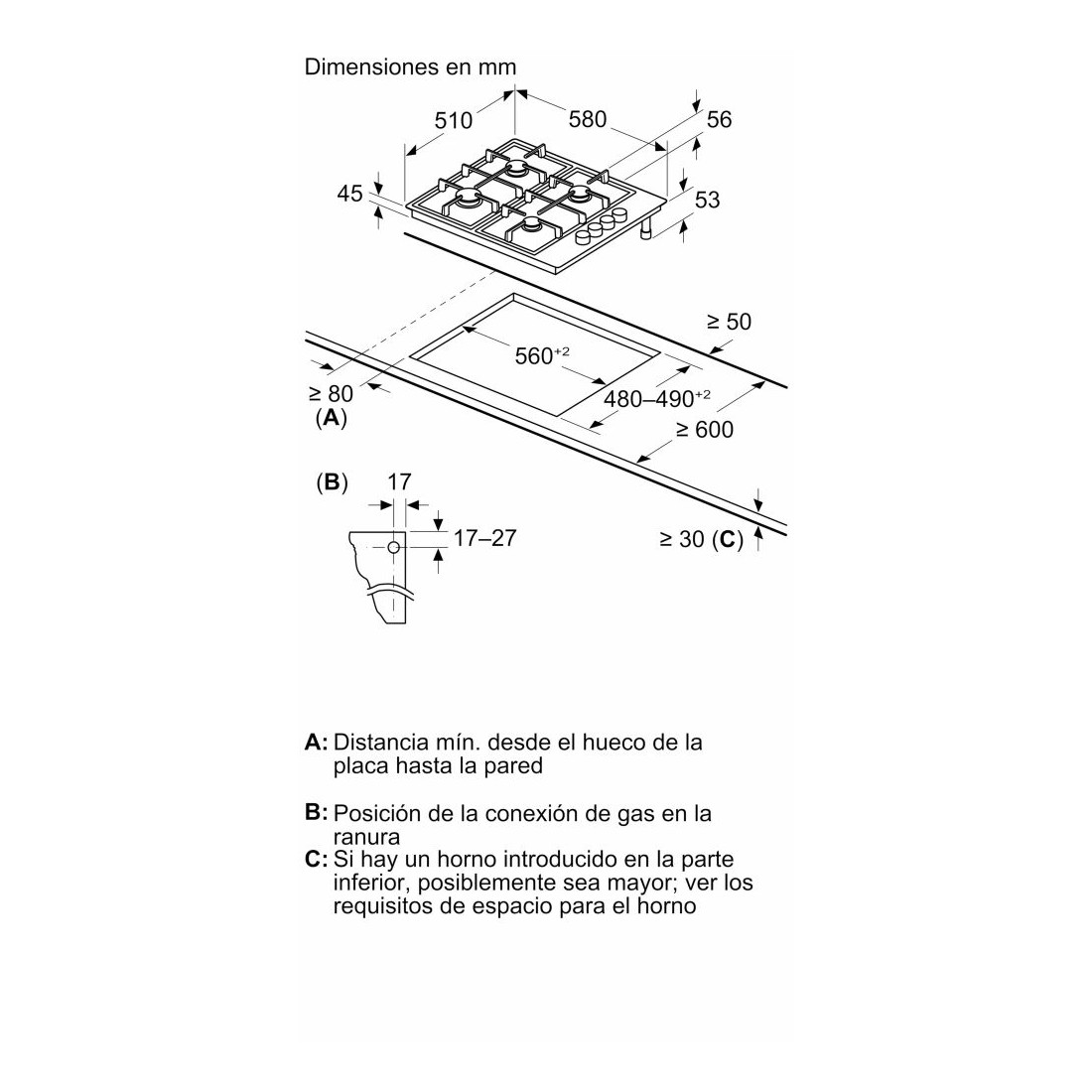 Dimensiones en mm

510

580

56

45

53

≥ 50

$560^{+2}$

≥ 80
(**A**)

$480–490^{+2}$

≥ 600

(**B**) 17

17–27

≥ 30 (**C**)

**A:** Distancia mín. desde el hueco de la placa hasta la pared

**B:** Posición de la conexión de gas en la ranura
**C:** Si hay un horno introducido en la parte inferior, posiblemente sea mayor; ver los requisitos de espacio para el horno