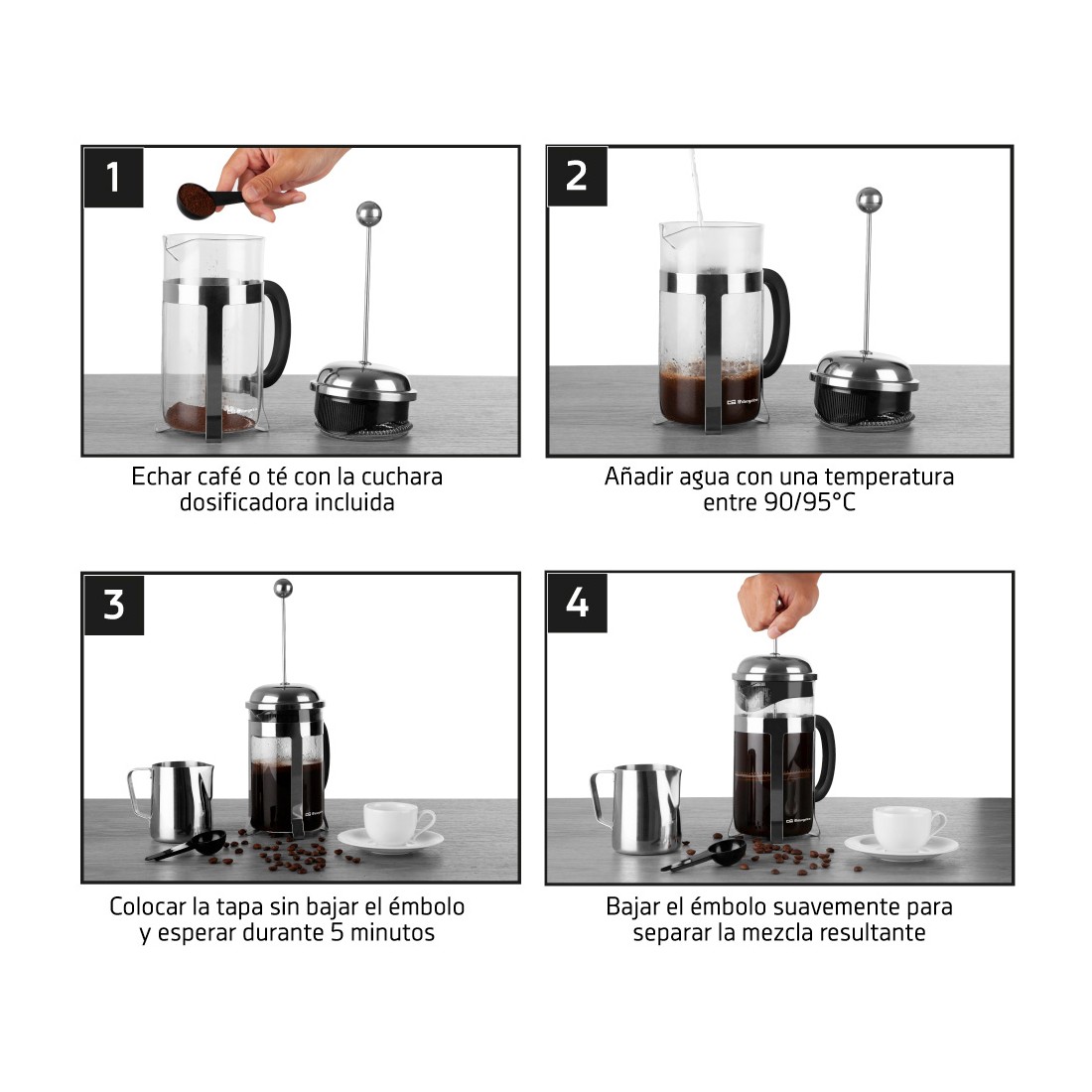 1

Echar café o té con la cuchara dosificadora incluida

2

Añadir agua con una temperatura entre 90/95°C

3

Colocar la tapa sin bajar el émbolo y esperar durante 5 minutos

4

Bajar el émbolo suavemente para separar la mezcla resultante