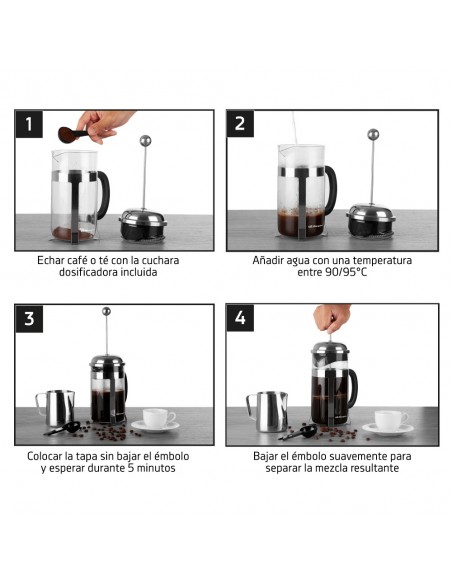 1

Echar café o té con la cuchara dosificadora incluida

2

Añadir agua con una temperatura entre 90/95°C

3

Colocar la tapa sin bajar el émbolo y esperar durante 5 minutos

4

Bajar el émbolo suavemente para separar la mezcla resultante