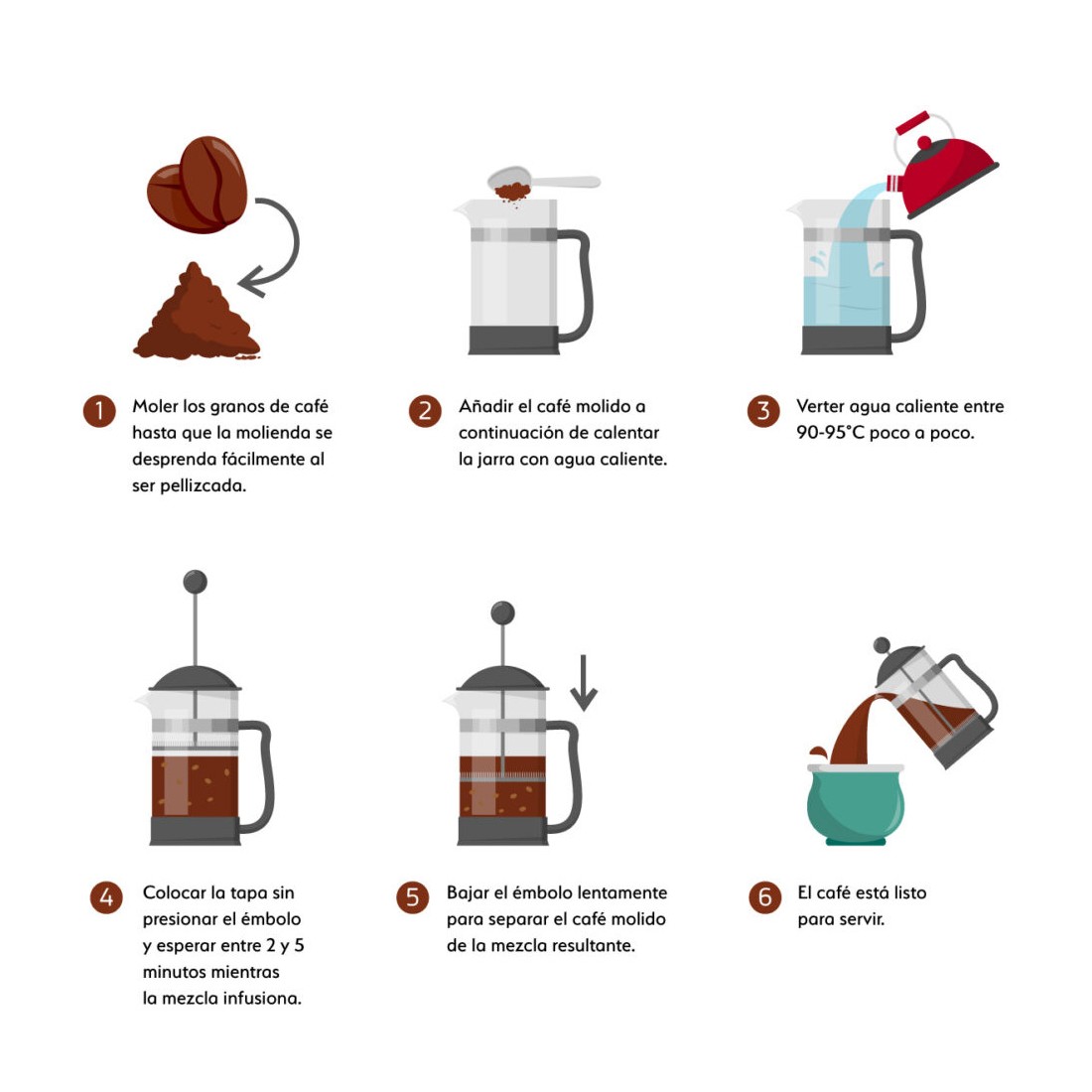 1 Moler los granos de café hasta que la molienda se desprenda fácilmente al ser pellizcada.

2 Añadir el café molido a continuación de calentar la jarra con agua caliente.

3 Verter agua caliente entre 90-95°C poco a poco.

4 Colocar la tapa sin presionar el émbolo y esperar entre 2 y 5 minutos mientras la mezcla infusiona.

5 Bajar el émbolo lentamente para separar el café molido de la mezcla resultante.

6 El café está listo para servir.