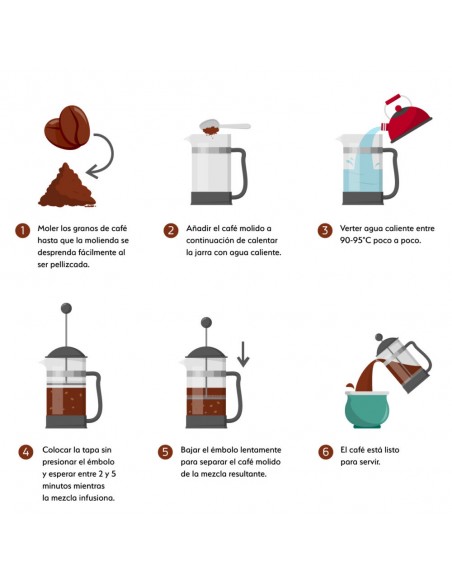 1 Moler los granos de café hasta que la molienda se desprenda fácilmente al ser pellizcada.

2 Añadir el café molido a continuación de calentar la jarra con agua caliente.

3 Verter agua caliente entre 90-95°C poco a poco.

4 Colocar la tapa sin presionar el émbolo y esperar entre 2 y 5 minutos mientras la mezcla infusiona.

5 Bajar el émbolo lentamente para separar el café molido de la mezcla resultante.

6 El café está listo para servir.