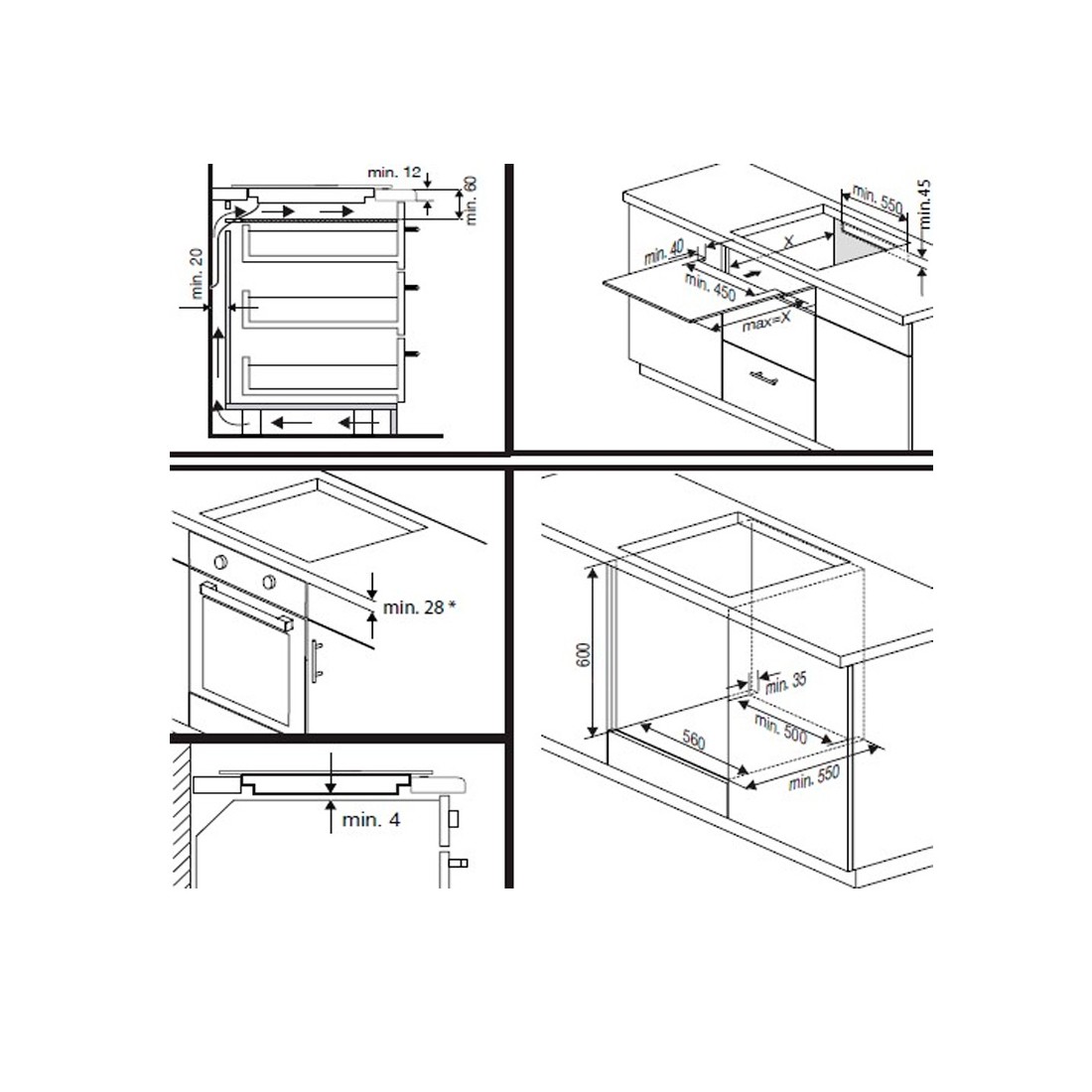 min. 12
min. 60
min. 20

min. 550
min.45
X
min. 40
min. 450
max=X

min. 28 *

min. 4

600
min. 35
min. 500
560
min. 550