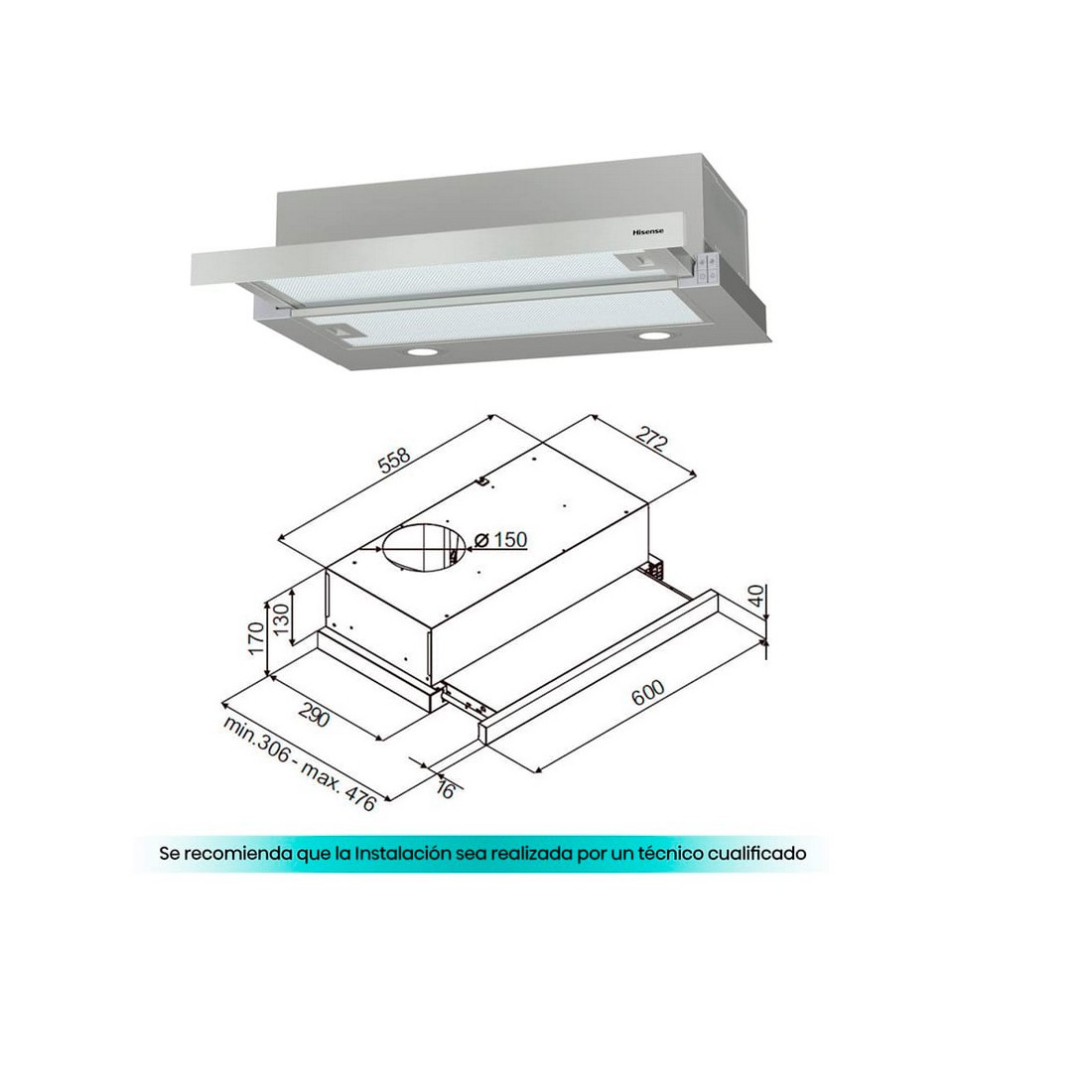 Hisense

558

272

Ø 150

130

170

40

290

600

min.306 - max. 476

16

Se recomienda que la Instalación sea realizada por un técnico cualificado