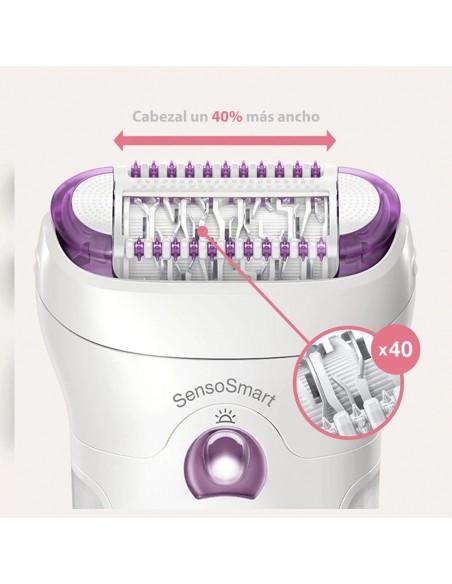 Cabezal un 40% más ancho

x40

SensoSmart