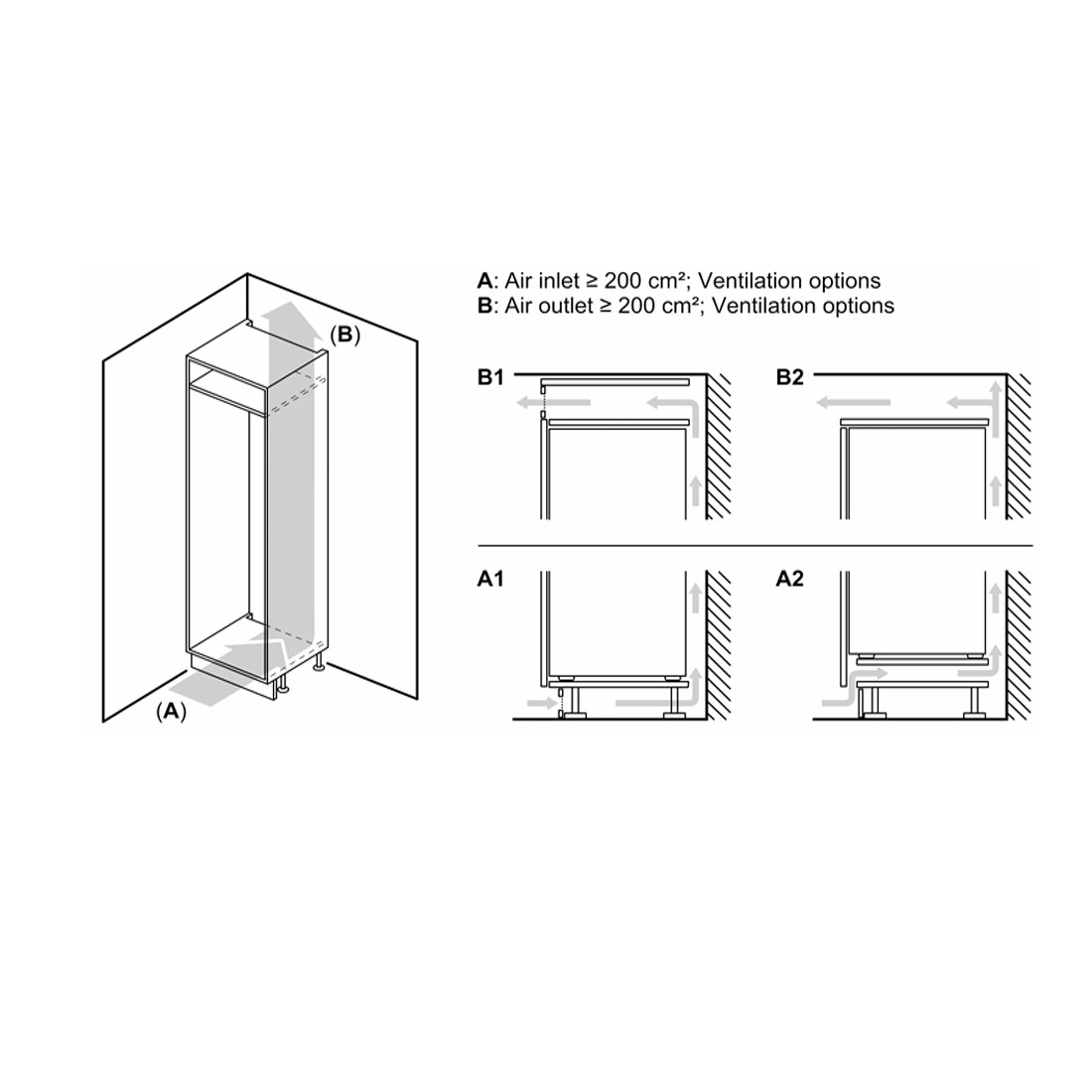 (B)

(A)

A: Air inlet ≥ 200 cm²; Ventilation options
B: Air outlet ≥ 200 cm²; Ventilation options

B1

B2

A1

A2