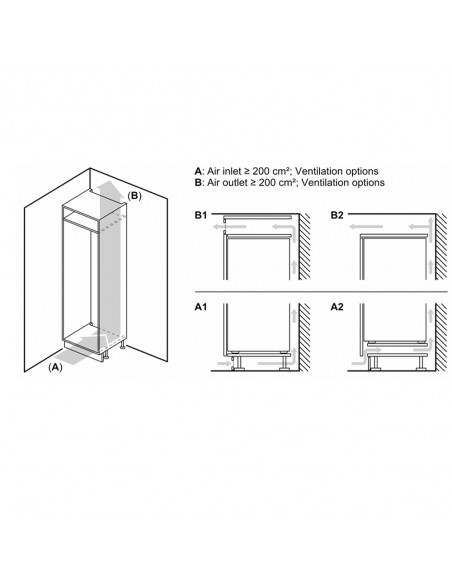 (B)

(A)

A: Air inlet ≥ 200 cm²; Ventilation options
B: Air outlet ≥ 200 cm²; Ventilation options

B1

B2

A1

A2