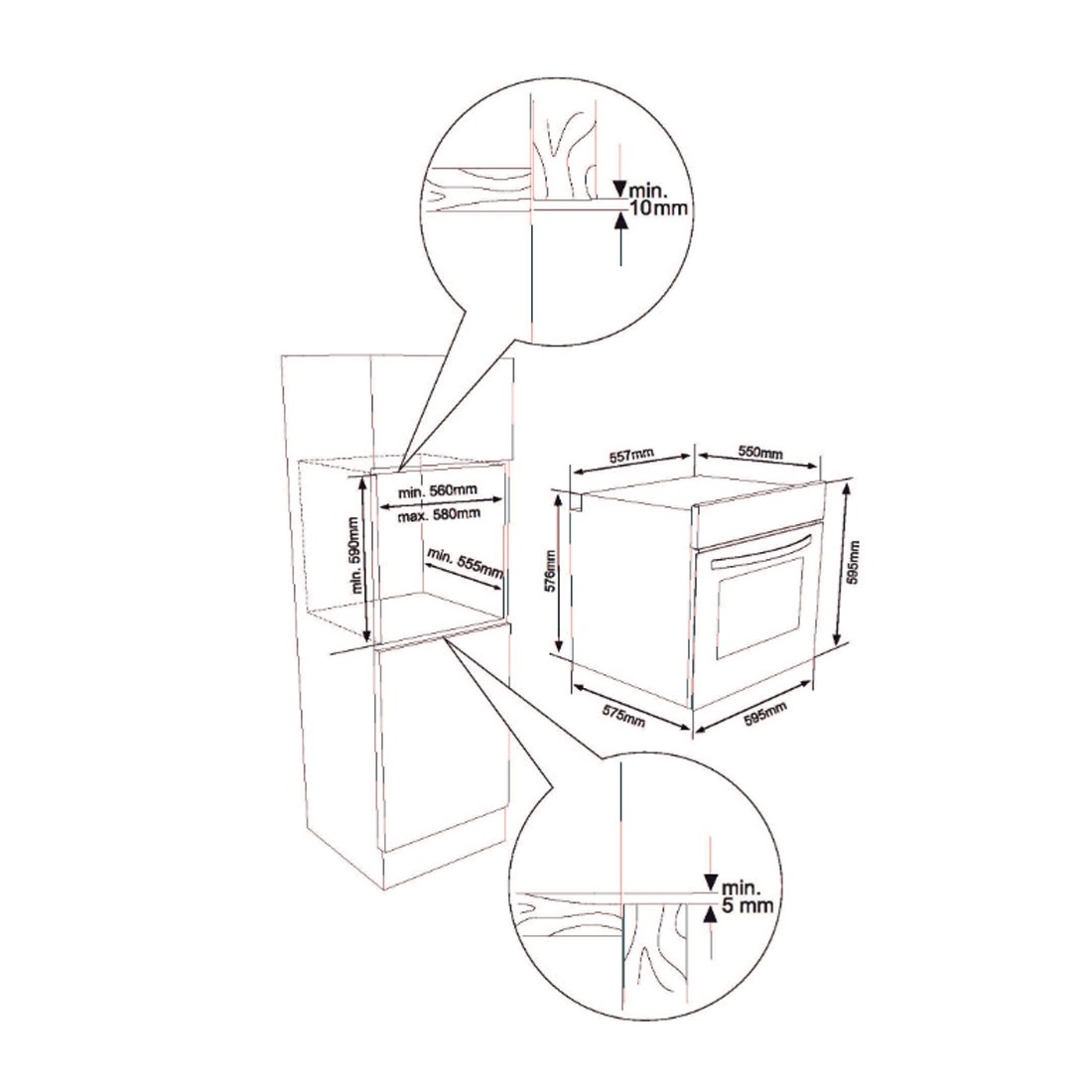 min.
10mm

min. 560mm
max. 580mm
min. 590mm
min. 555mm

557mm
550mm
576mm
595mm
575mm
595mm

min.
5 mm