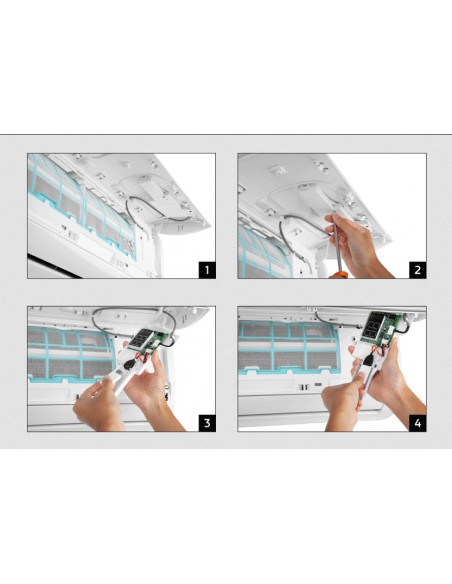 1

2

3

4